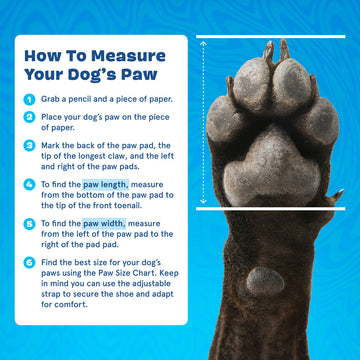 How To Measure Your Dog's Paw

1 Grab a pencil and a piece of paper.

2 Place your dog's paw on the piece of paper.

3 Mark the back of the paw pad, the tip of the longest claw, and the left and right of the paw pads.

4 To find the paw length, measure from the bottom of the paw pad to the tip of the front toenail.

5 To find the paw width, measure from the left of the paw pad to the right of the pad pad.

6 Find the best size for your dog's paws using the Paw Size Chart. Keep in mind you can use the adjustable strap to secure the shoe and adapt for comfort.